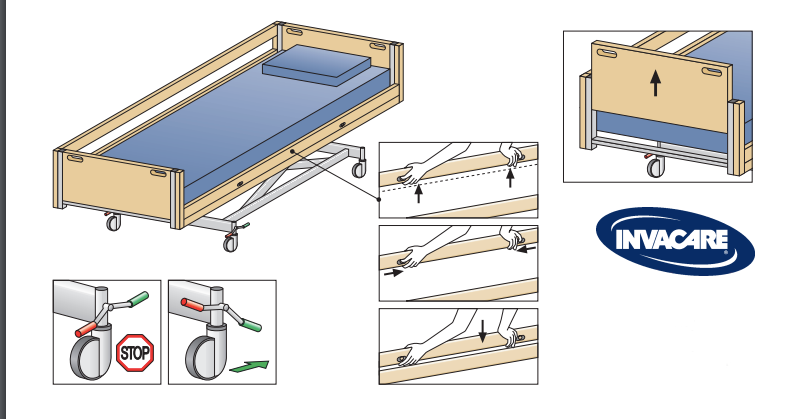 STOP

INVACARE®